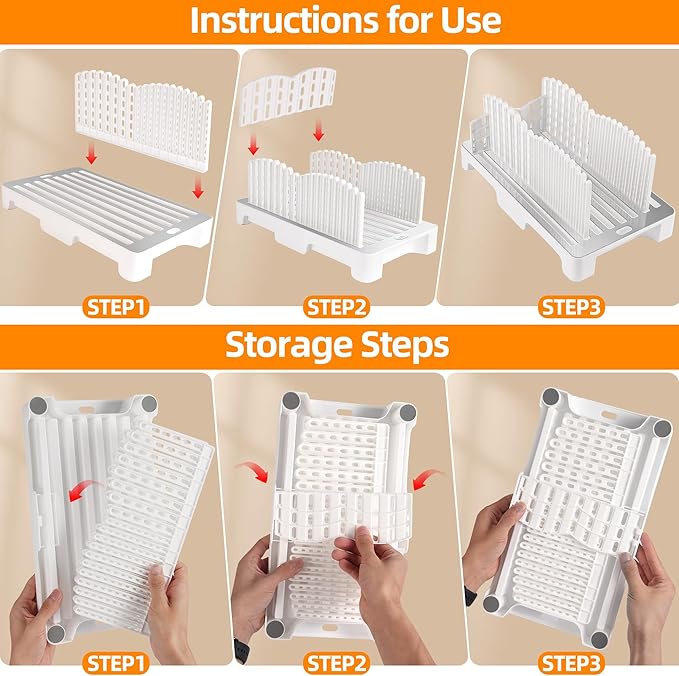 Instructions for Use

STEP1

STEP2

STEP3

Storage Steps

STEP1

STEP2

STEP3