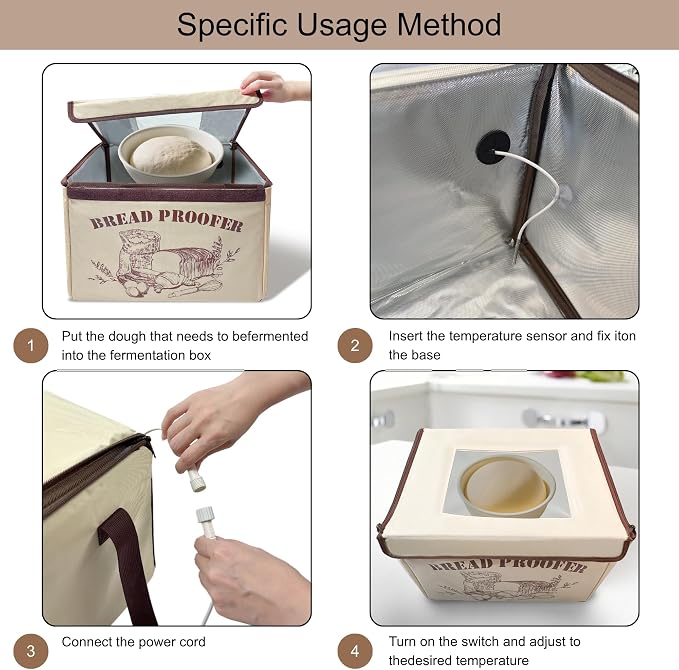 Specific Usage Method

BREAD PROOFER

1 Put the dough that needs to befermented into the fermentation box

2 Insert the temperature sensor and fix iton the base

3 Connect the power cord

BREAD PROOFER

4 Turn on the switch and adjust to thedesired temperature