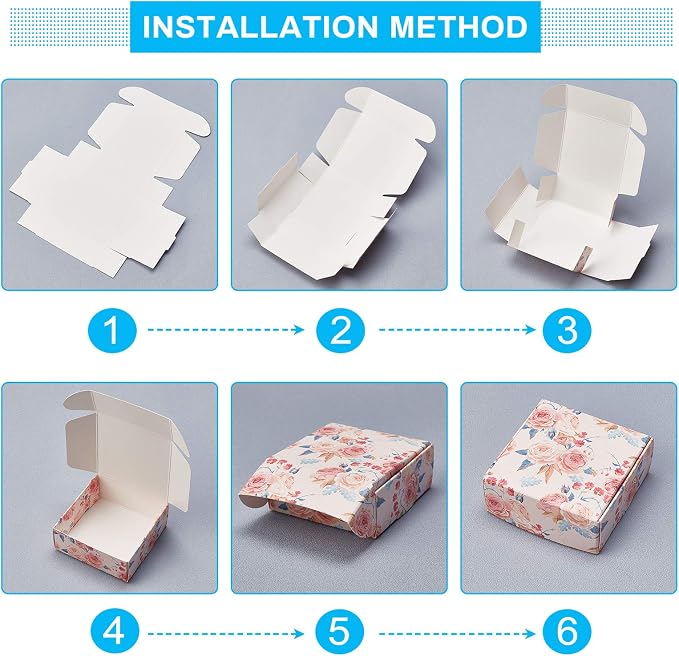 INSTALLATION METHOD

1

2

3

4

5

6