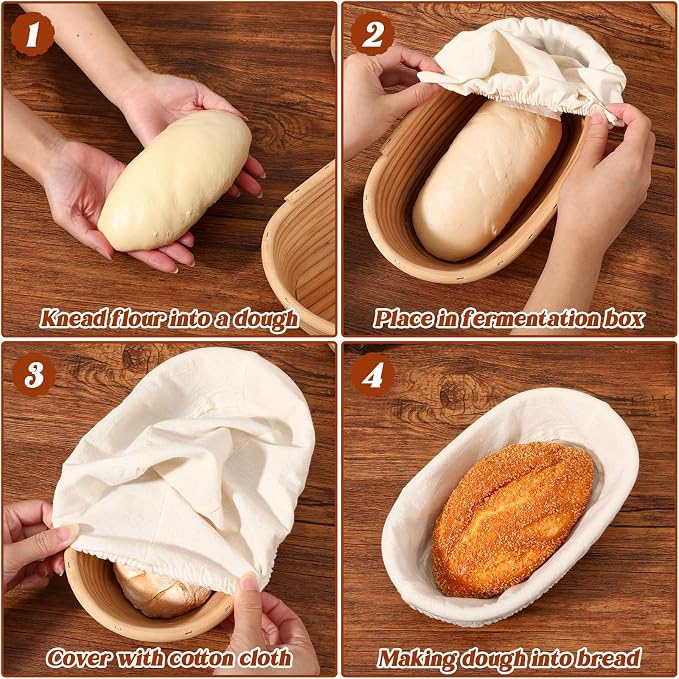 1

Knead flour into a dough

2

Place in fermentation box

3

Cover with cotton cloth

4

Making dough into bread