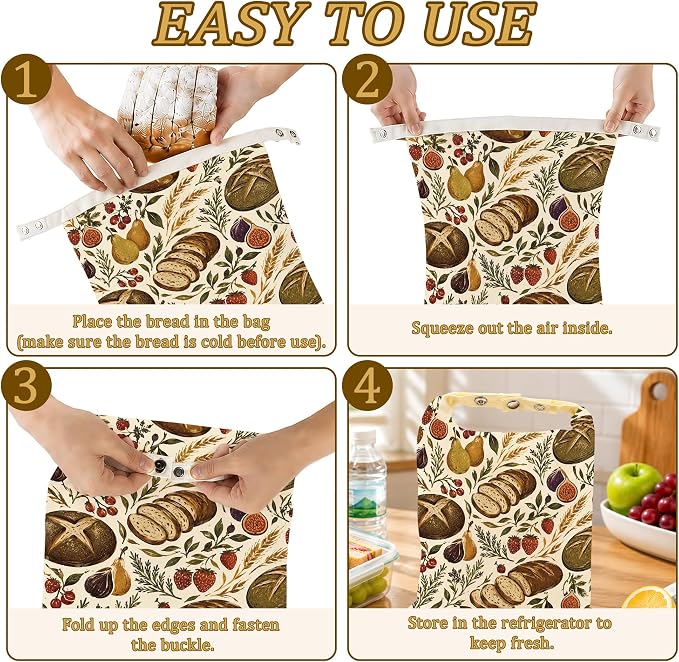 EASY TO USE

1

Place the bread in the bag (make sure the bread is cold before use).

2

Squeeze out the air inside.

3

Fold up the edges and fasten the buckle.

4

Store in the refrigerator to keep fresh.