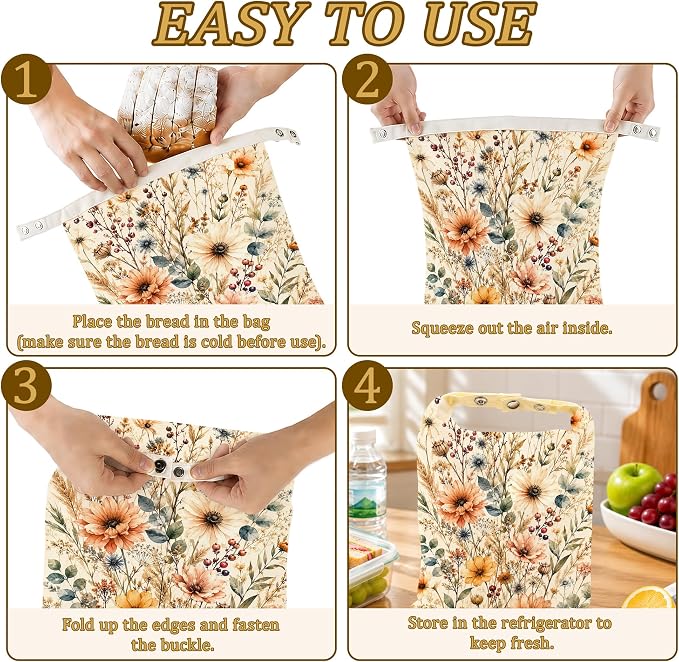 EASY TO USE

1

Place the bread in the bag (make sure the bread is cold before use).

2

Squeeze out the air inside.

3

Fold up the edges and fasten the buckle.

4

Store in the refrigerator to keep fresh.